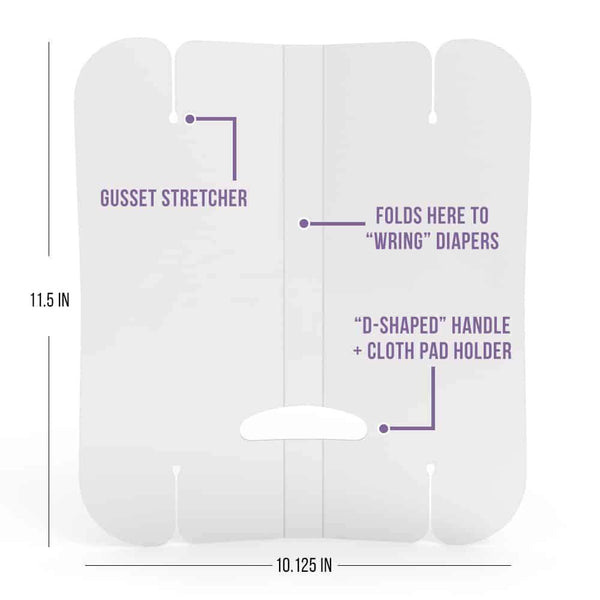 GUSSET STRETCHER

FOLDS HERE TO "WRING" DIAPERS

11.5 IN

"D-SHAPED" HANDLE + CLOTH PAD HOLDER

10.125 IN