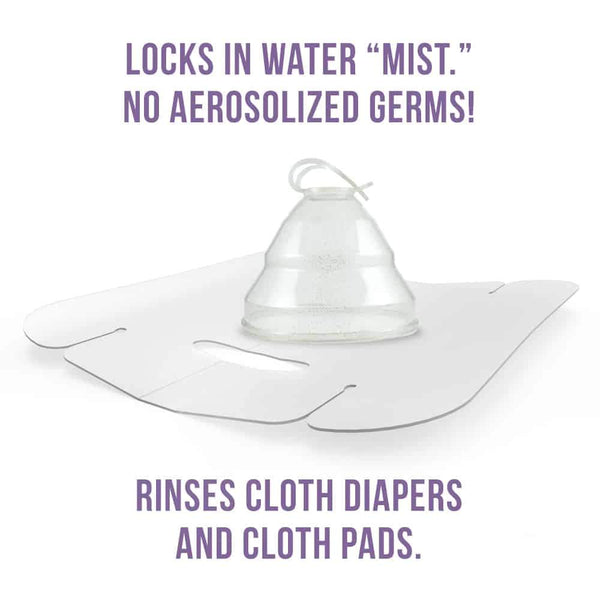 LOCKS IN WATER “MIST.”
NO AEROSOLIZED GERMS!

RINSES CLOTH DIAPERS
AND CLOTH PADS.